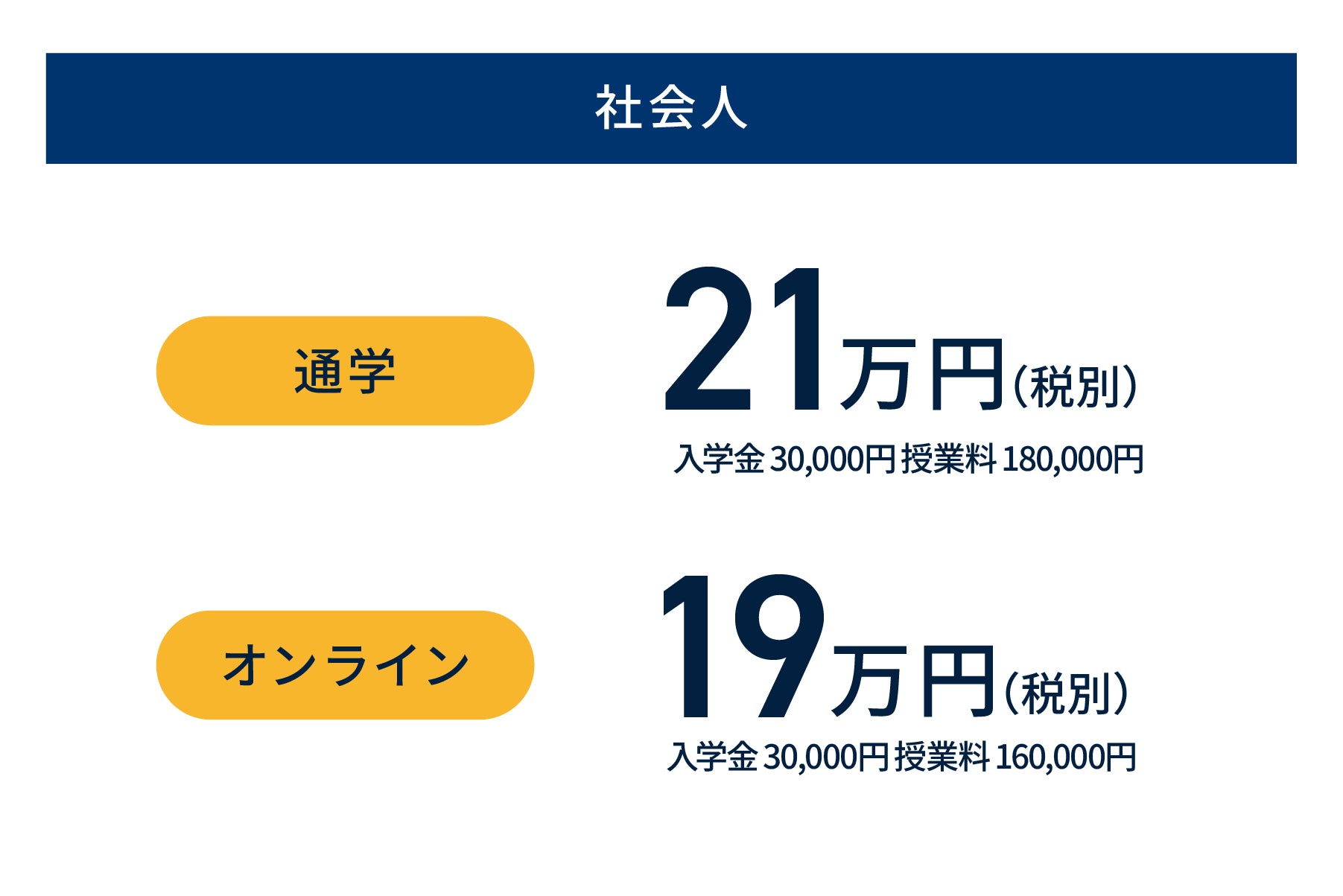 社会人

通学

21万円（税別）

入学金30,000円 授業料180,000円

オンライン

19万円（税別）

入学金30,000円 授業料160,000円