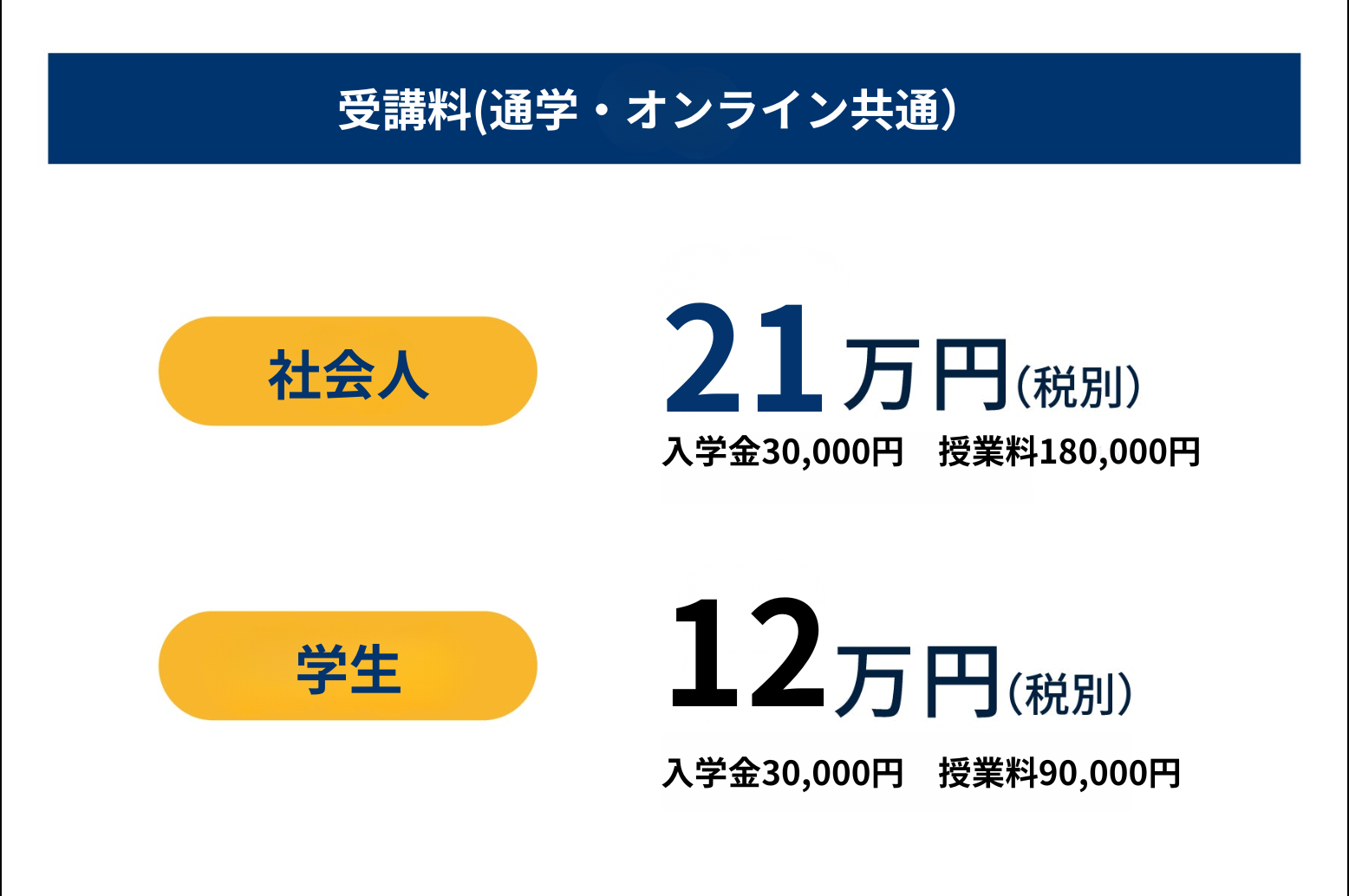 受講料(通学・オンライン共通)

社会人

21万円(税別)

入学金30,000円 授業料180,000円

学生

12万円(税別)

入学金30,000円 授業料90,000円